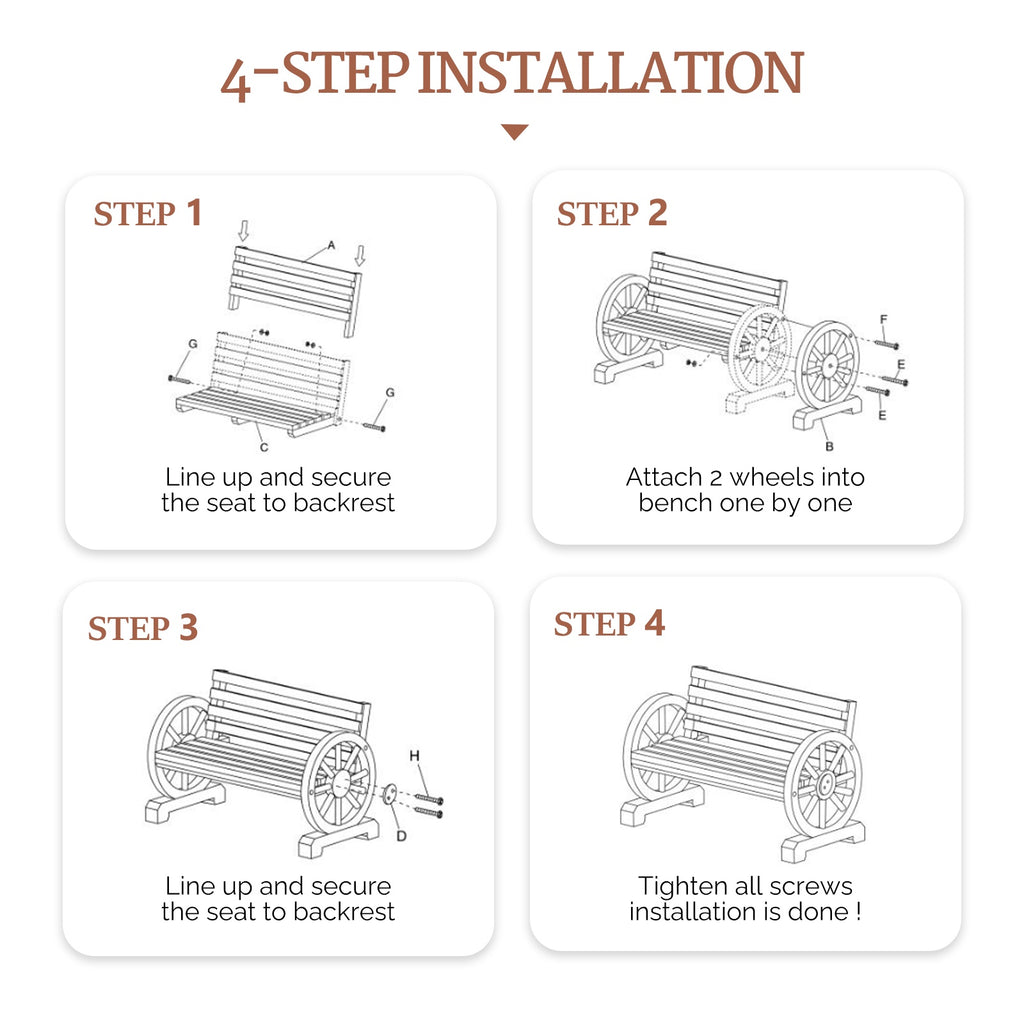 4-STEP INSTALLATION

STEP 1

A

G

G

C

Line up and secure the seat to backrest

STEP 2

F

E

E

B

Attach 2 wheels into bench one by one

STEP 3

H

D

Line up and secure the seat to backrest

STEP 4

Tighten all screws installation is done !